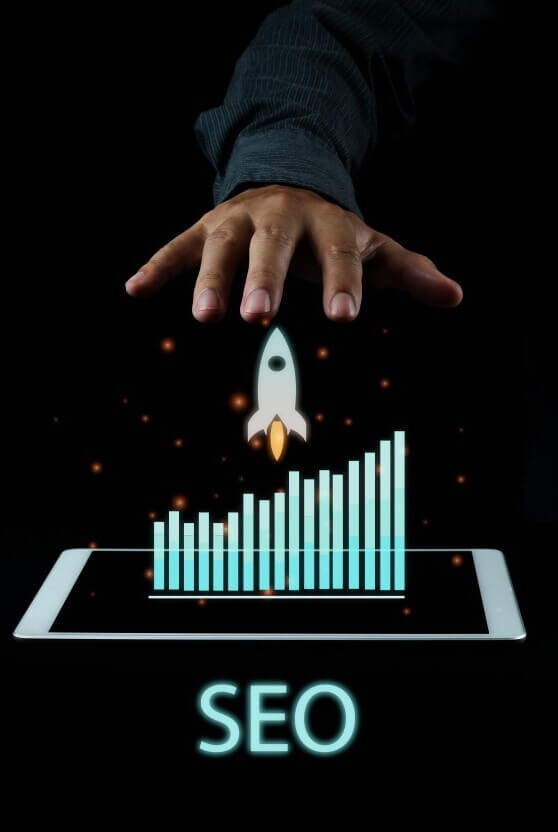 SEO